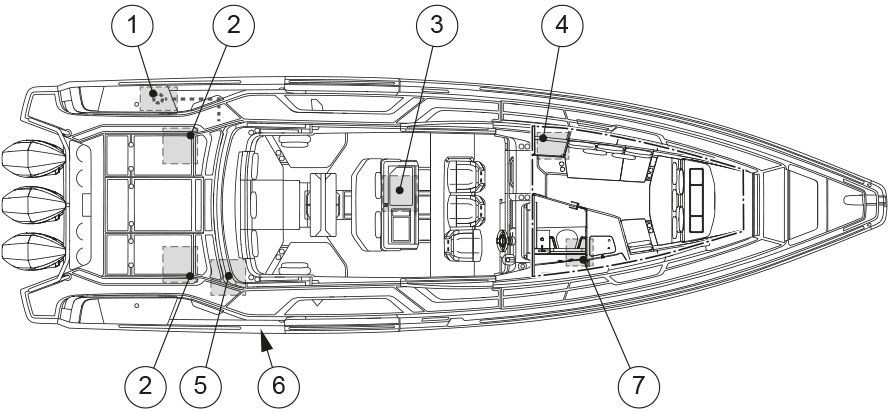 1
2
3
4
2
5
6
7